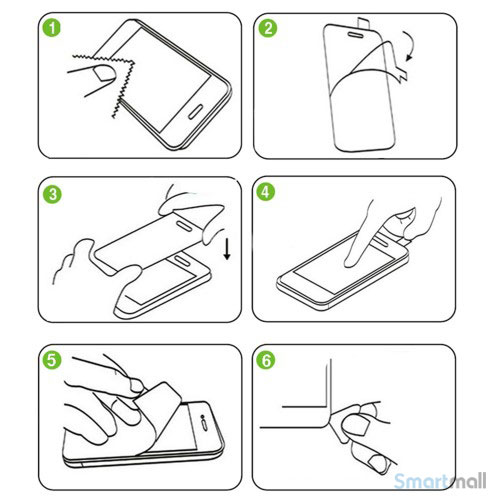 1

2

3

4

5

6

Smartmall